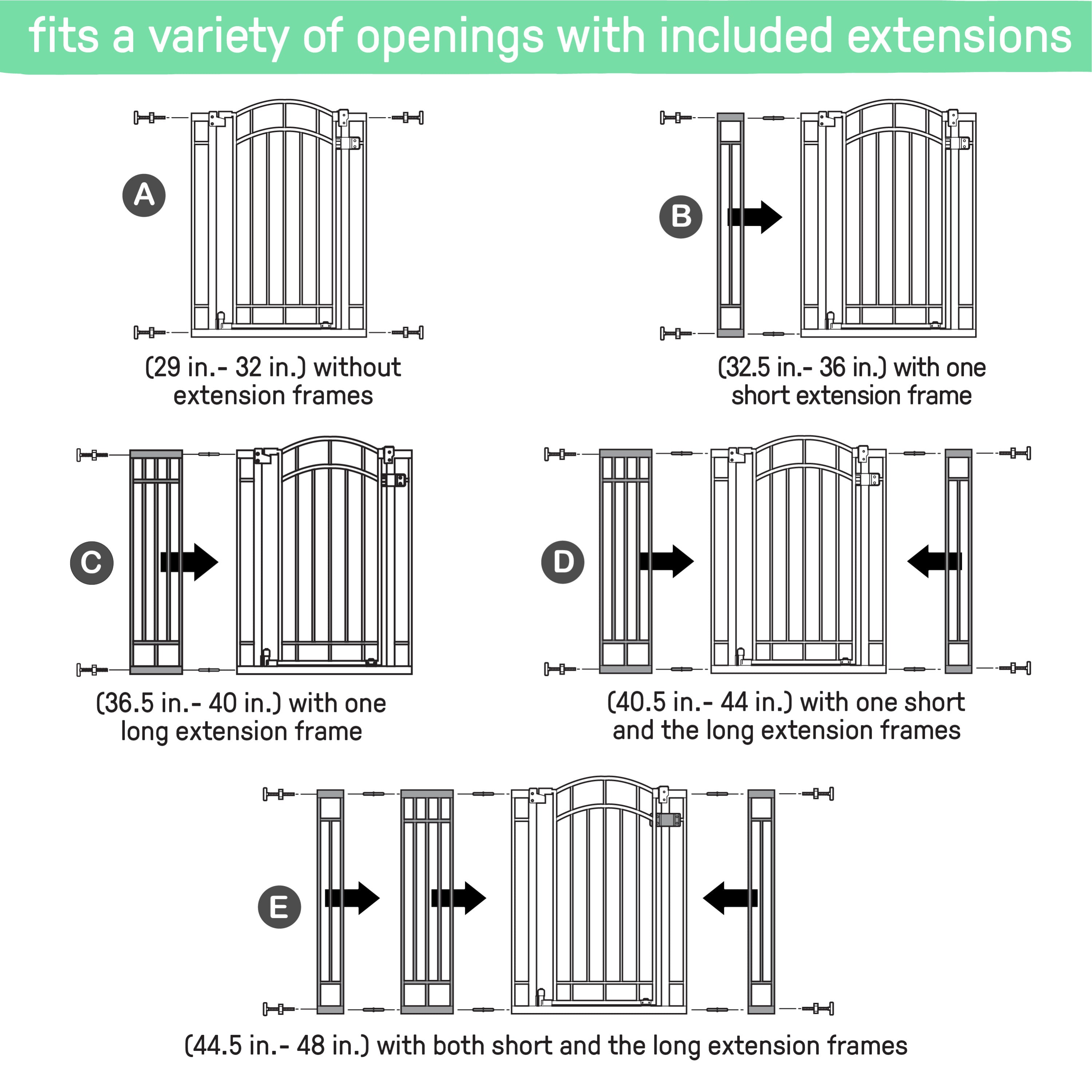 fits a variety of openings with included extensions

A

(29 in.- 32 in.) without extension frames

B

(32.5 in.- 36 in.) with one short extension frame

C

(36.5 in.- 40 in.) with one long extension frame

D

(40.5 in.- 44 in.) with one short and the long extension frames

E

(44.5 in.- 48 in.) with both short and the long extension frames