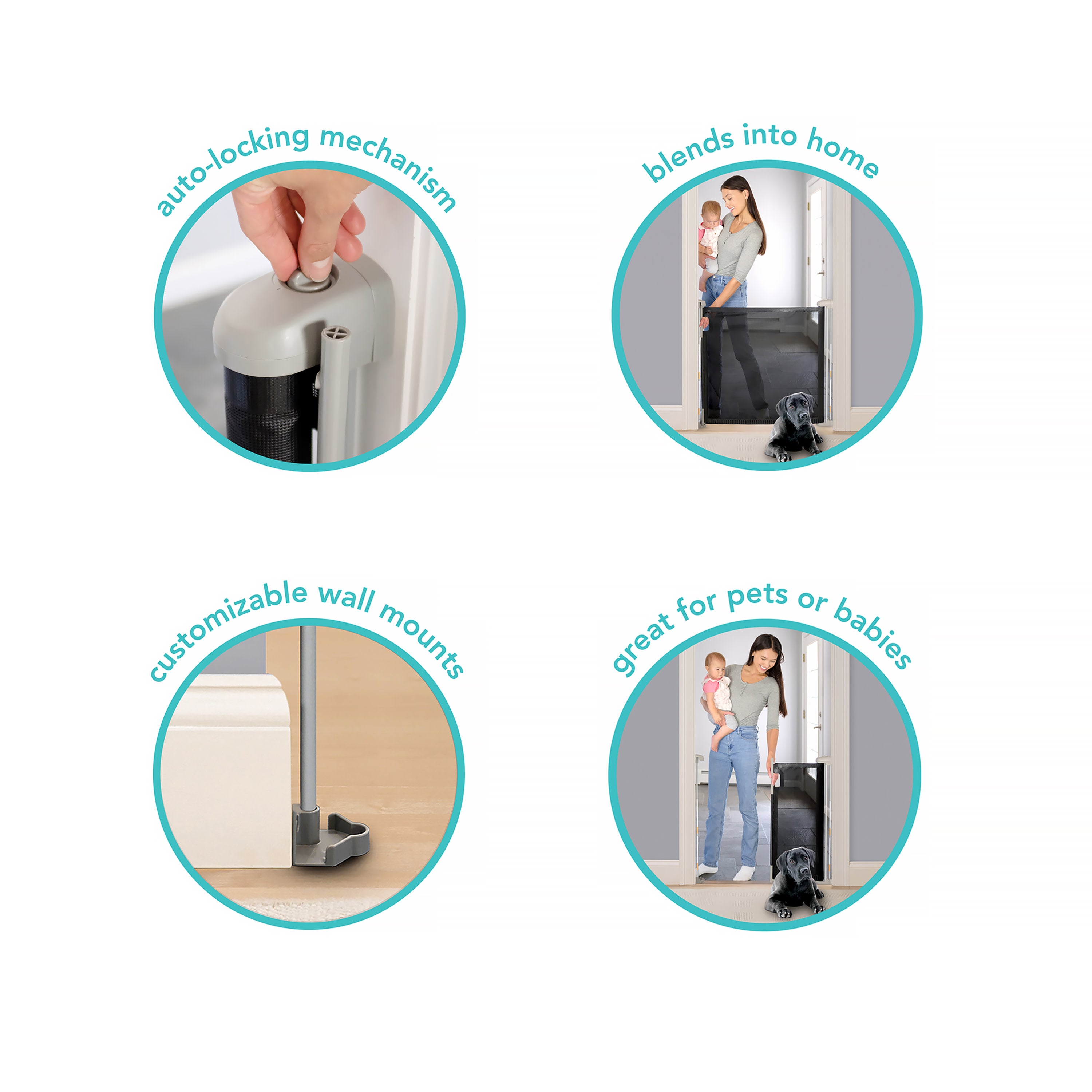 auto-locking mechanism

blends into home

customizable wall mounts

great for pets or babies