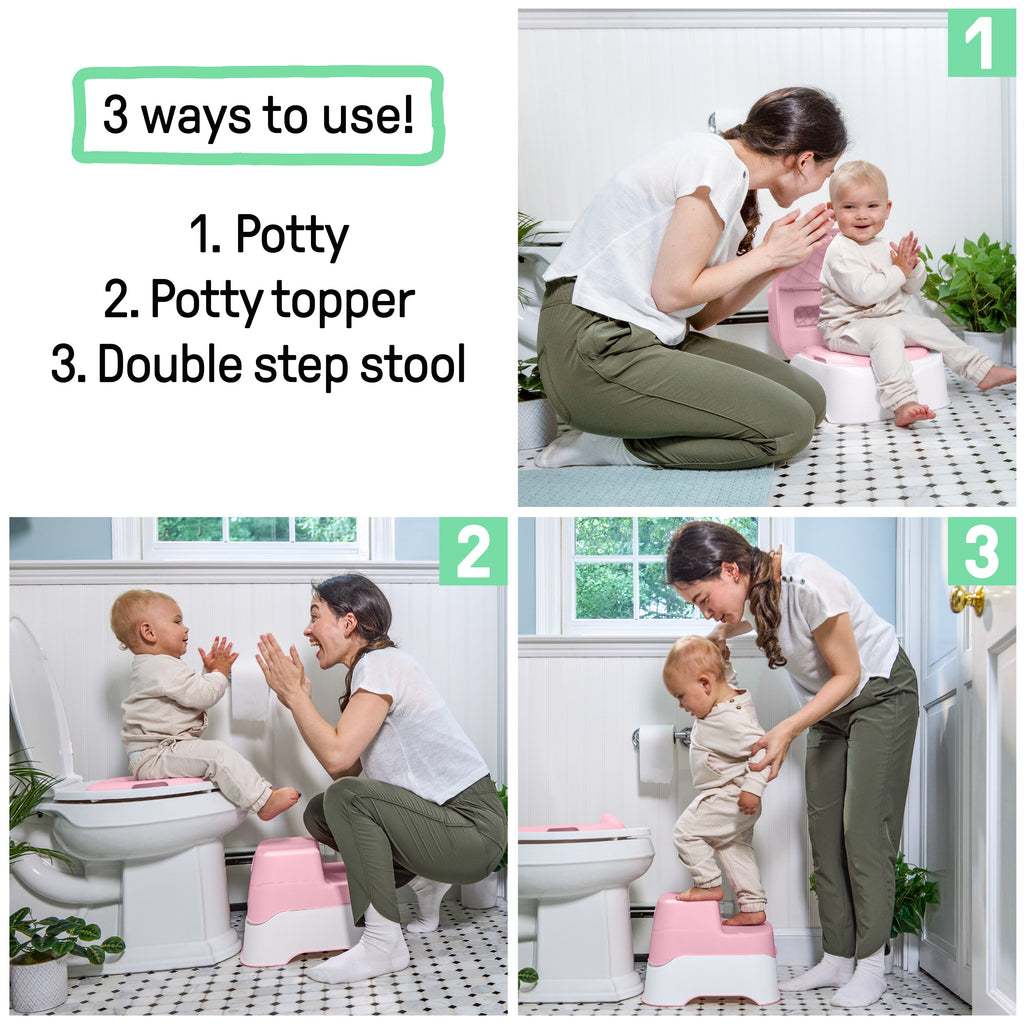 3 ways to use!

1. Potty
2. Potty topper
3. Double step stool

1

2

3