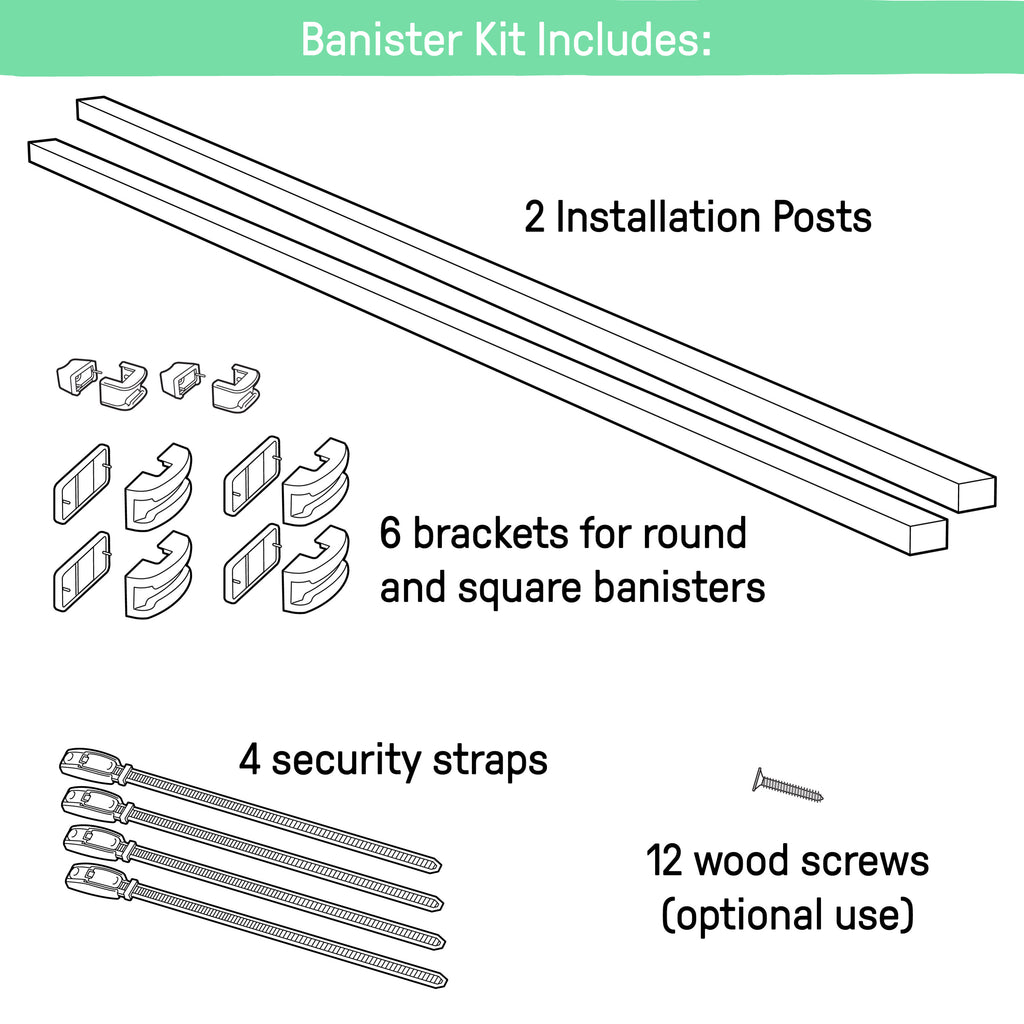 Banister Kit Includes:

2 Installation Posts

6 brackets for round and square banisters

4 security straps

12 wood screws (optional use)