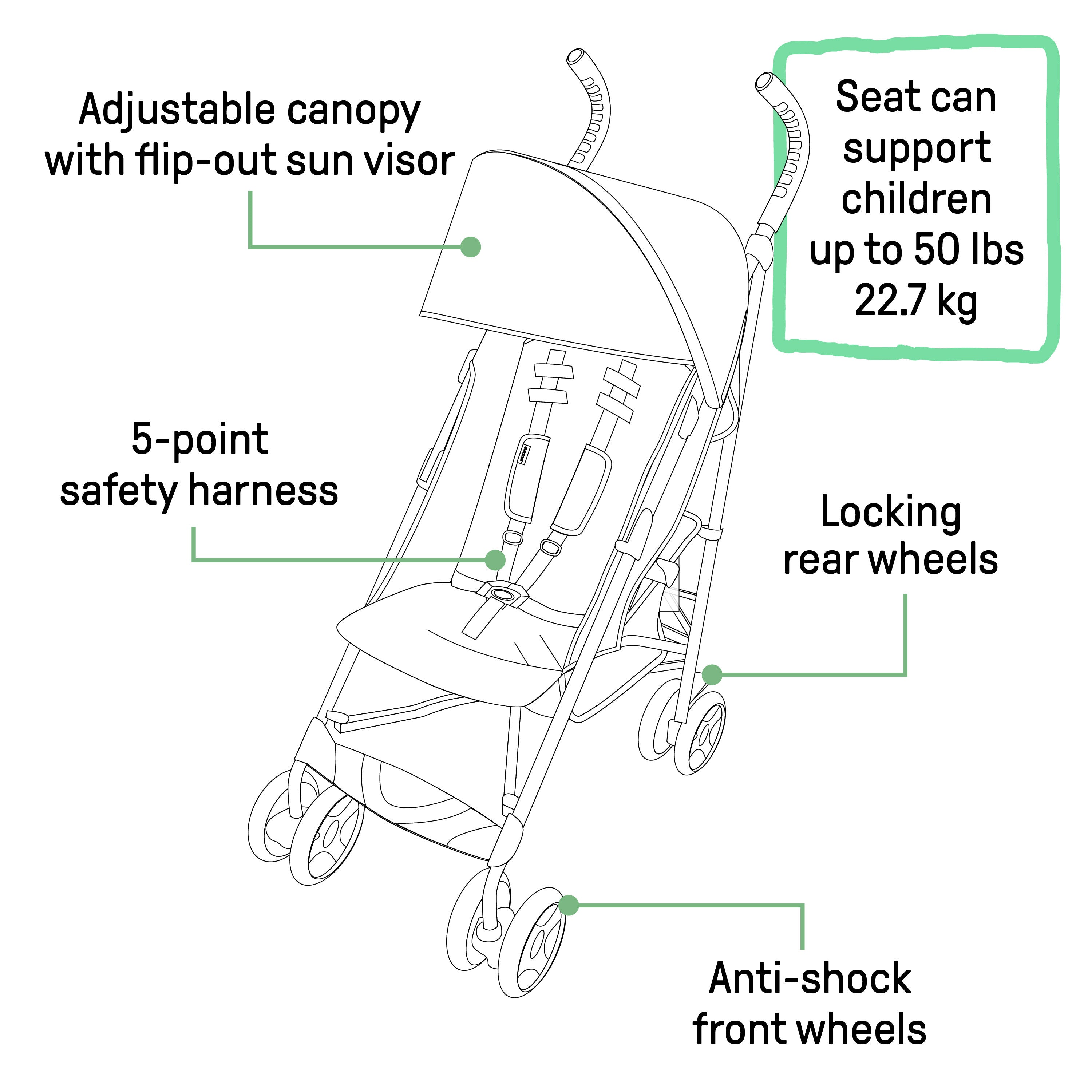 Adjustable canopy with flip-out sun visor

Seat can support children up to 50 lbs 22.7 kg

5-point safety harness

Locking rear wheels

Anti-shock front wheels